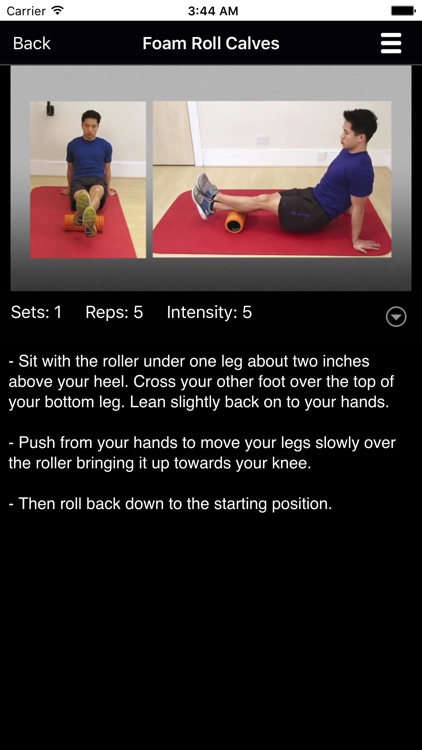 Carrier 3:44 AM

Back Foam Roll Calves

Sets: 1 Reps: 5 Intensity: 5

- Sit with the roller under one leg about two inches above your heel. Cross your other foot over the top of your bottom leg. Lean slightly back on to your hands.

- Push from your hands to move your legs slowly over the roller bringing it up towards your knee.

- Then roll back down to the starting position.