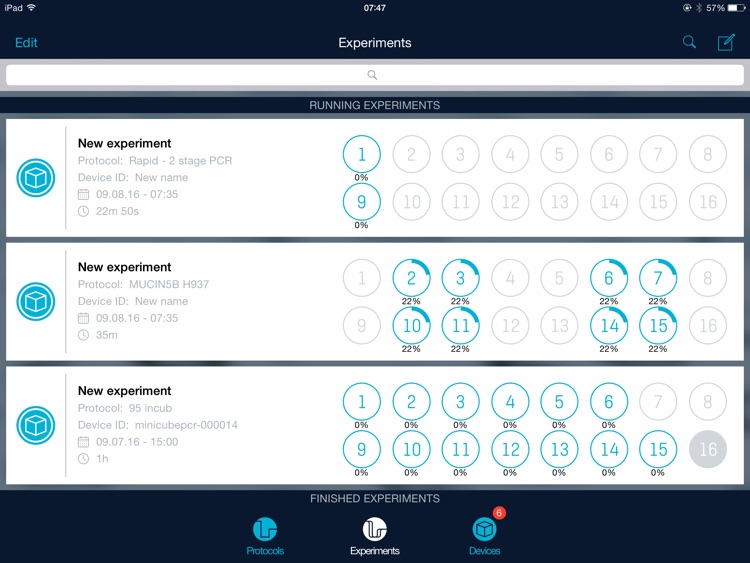 iPad 07:47 57%

Edit Experiments

RUNNING EXPERIMENTS

New experiment
Protocol: Rapid - 2 stage PCR
Device ID: New name
09.08.16 - 07:35
22m 50s

1 0% 2 3 4 5 6 7 8
9 0% 10 11 12 13 14 15 16

New experiment
Protocol: MUCIN5B H937
Device ID: New name
09.08.16 - 07:35
35m

1 2 22% 3 22% 4 5 6 22% 7 22% 8
9 10 22% 11 22% 12 13 14 22% 15 22% 16

New experiment
Protocol: 95 incub
Device ID: minicubepcr-000014
09.07.16 - 15:00
1h

1 0% 2 0% 3 0% 4 0% 5 0% 6 0% 7 8
9 0% 10 0% 11 0% 12 0% 13 0% 14 0% 15 0% 16

FINISHED EXPERIMENTS

Protocols Experiments 6 Devices