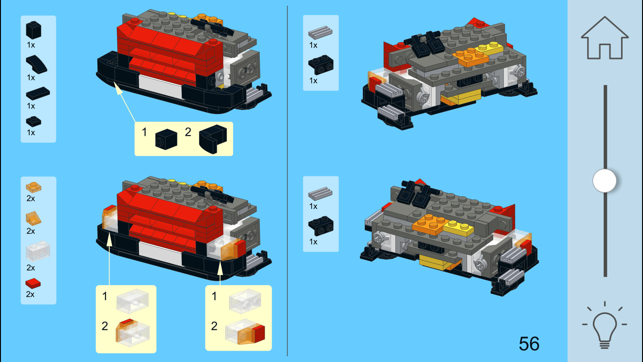 1x
1x
1x
1x

1 2

2x
2x
2x
2x

1
2

1
2

1x
1x

1x
1x

56