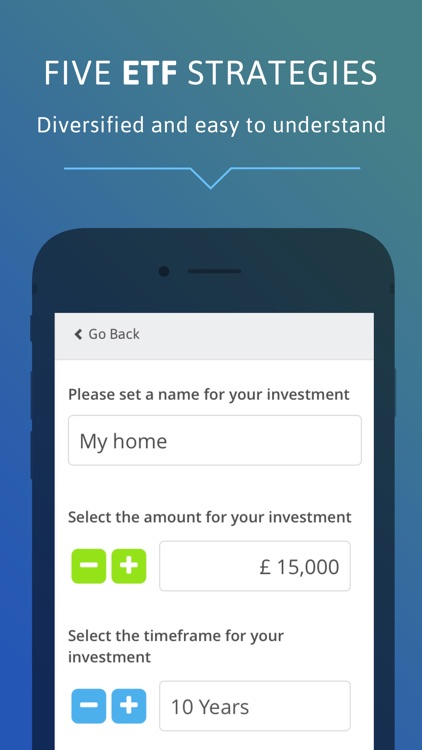 FIVE ETF STRATEGIES

Diversified and easy to understand

Go Back

Please set a name for your investment

My home

Select the amount for your investment

−
+

£ 15,000

Select the timeframe for your investment

−
+

10 Years