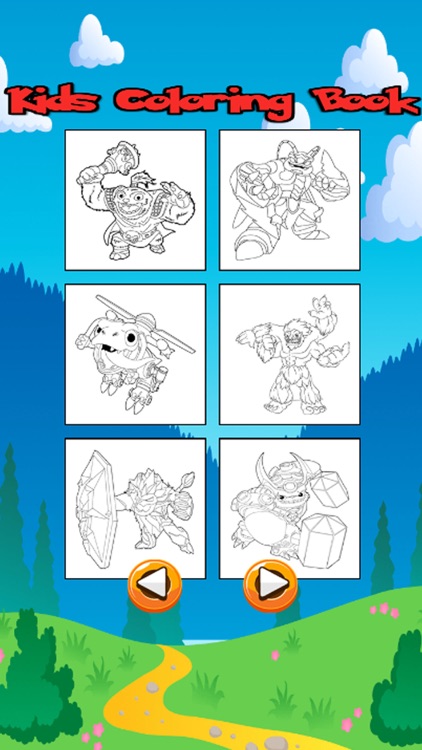 Kids Coloring Book