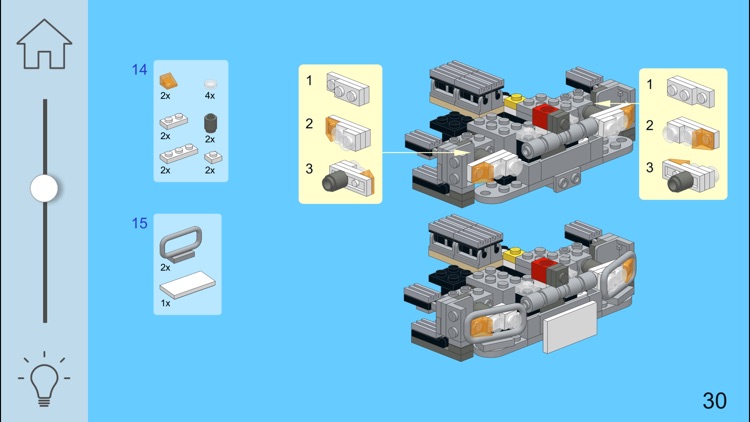 14
2x
4x
2x
2x
2x
2x

15
2x
1x

1
2
3

1
2
3

30