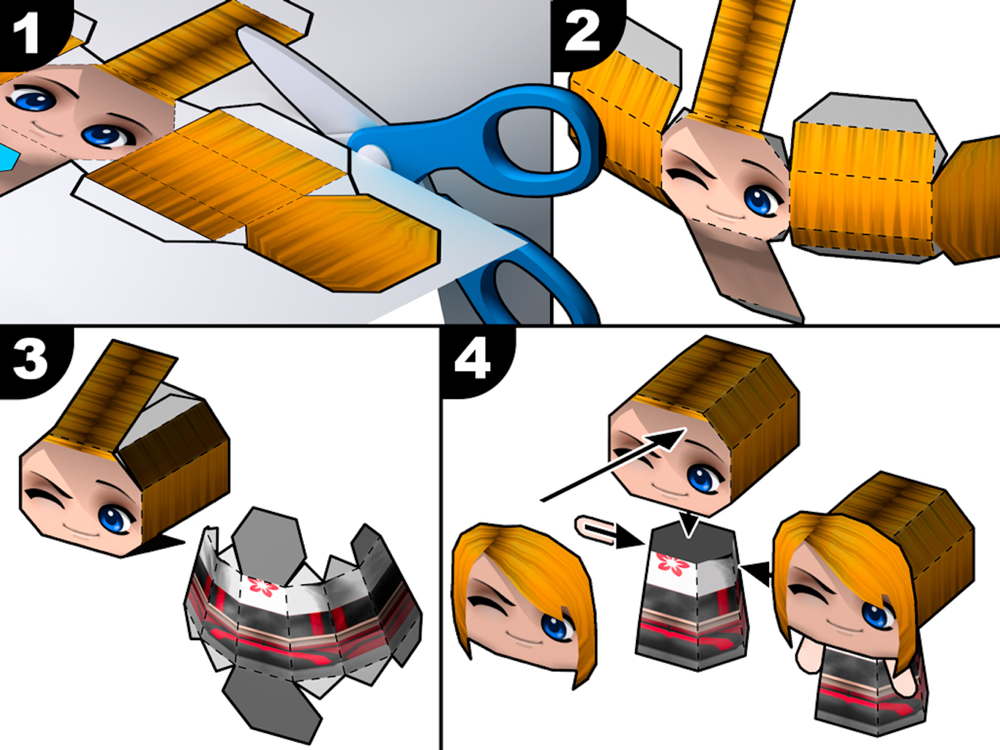 1

2

3

4