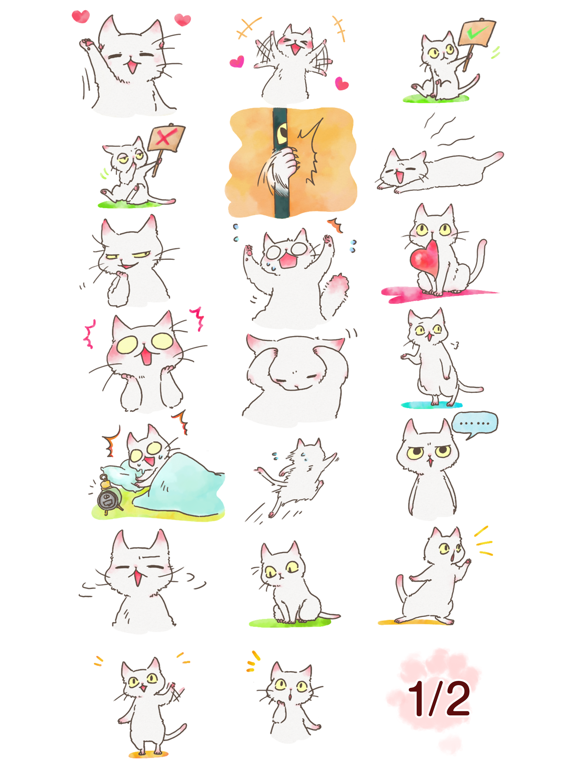 ......

1/2