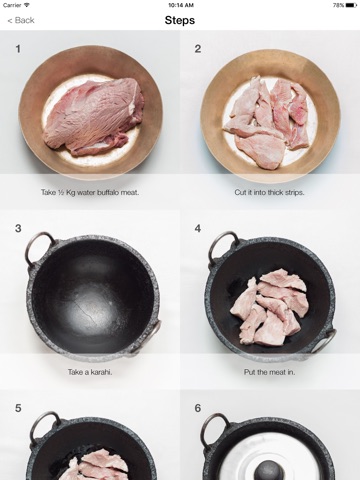 Carrier 10:14 AM 78%

< Back

Steps

1

Take ½ Kg water buffalo meat.

2

Cut it into thick strips.

3

Take a karahi.

4

Put the meat in.

5

6