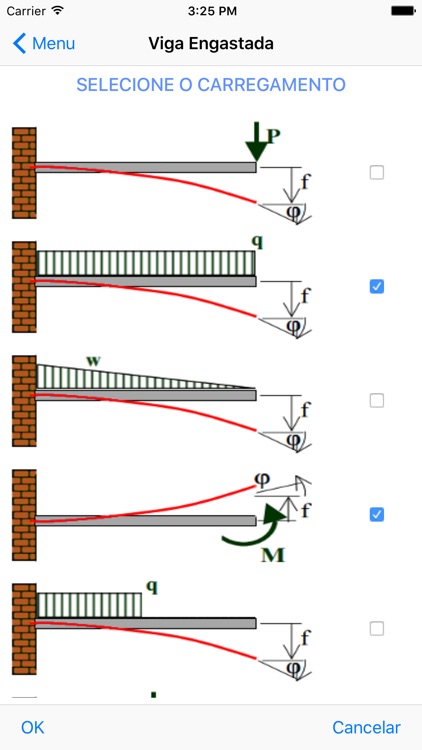 Carrier 3:25 PM

Menu Viga Engastada

SELECIONE O CARREGAMENTO

P
f
φ

q
f
φ

w
f
φ

φ
f
M

q
f
φ

OK Cancelar