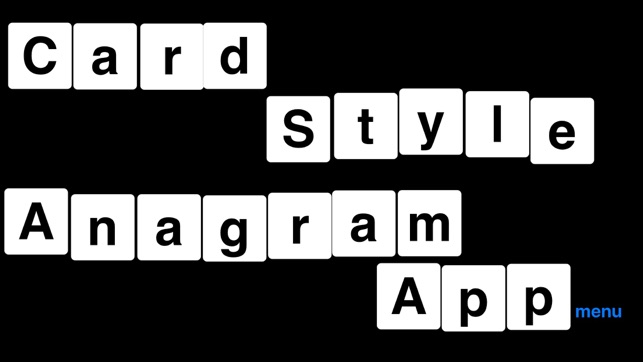 Card
Style
Anagram
App
menu