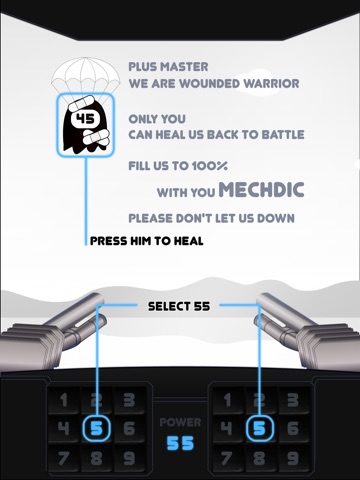 45

PLUS MASTER
WE ARE WOUNDED WARRIOR

ONLY YOU
CAN HEAL US BACK TO BATTLE

FILL US TO 100%
WITH YOU MECHDIC

PLEASE DON'T LET US DOWN

PRESS HIM TO HEAL

SELECT 55

1 2 3
4 5 6
7 8 9

POWER
55

1 2 3
4 5 6
7 8 9