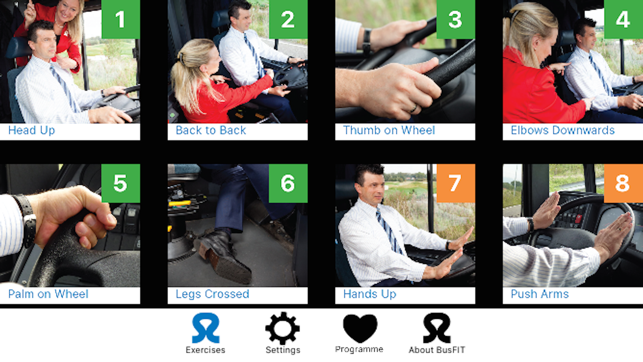 1
Head Up

2
Back to Back

3
Thumb on Wheel

4
Elbows Downwards

5
Palm on Wheel

6
Legs Crossed

7
Hands Up

8
Push Arms

Exercises
Settings
Programme
About BusFIT