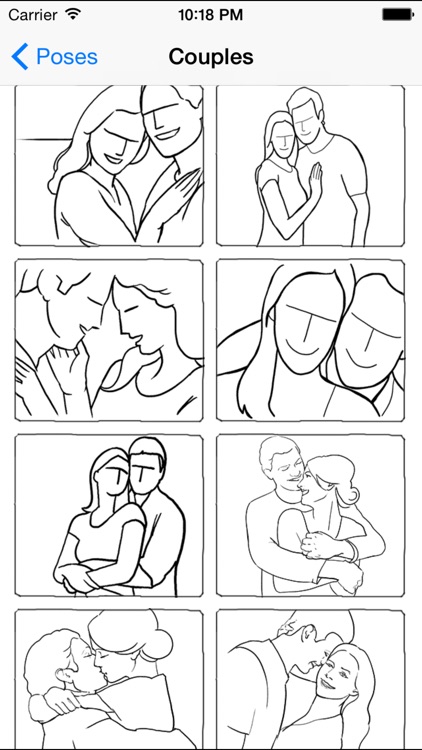 Carrier 10:18 PM

Poses Couples