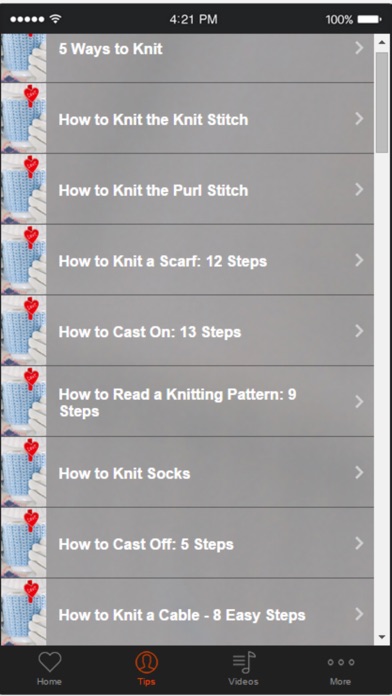 4:21 PM
100%

5 Ways to Knit

How to Knit the Knit Stitch

How to Knit the Purl Stitch

How to Knit a Scarf: 12 Steps

How to Cast On: 13 Steps

How to Read a Knitting Pattern: 9 Steps

How to Knit Socks

How to Cast Off: 5 Steps

How to Knit a Cable - 8 Easy Steps

Home
Tips
Videos
More