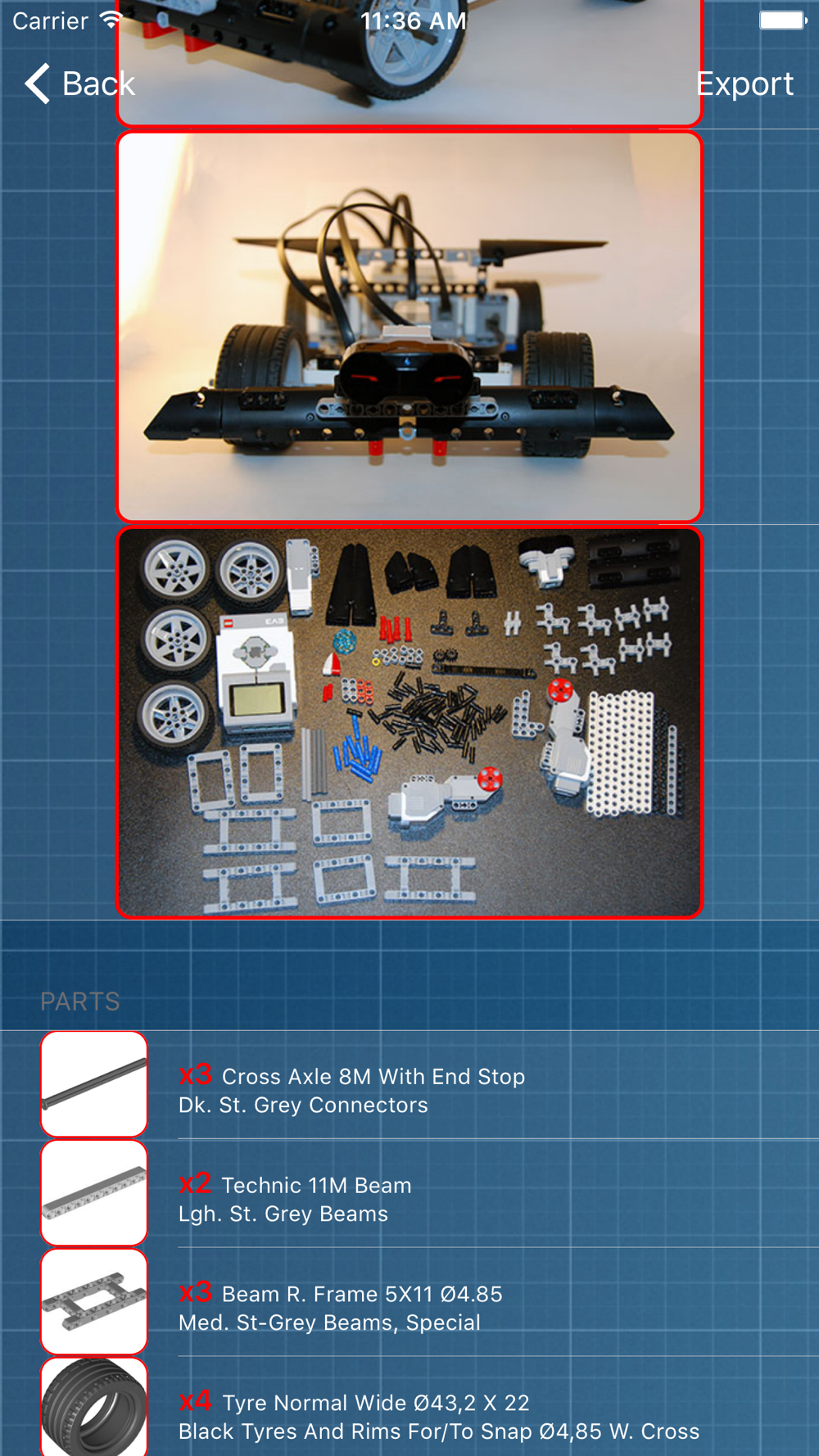 Carrier
11:36 AM
Back
Export

EV3

PARTS

x3 Cross Axle 8M With End Stop
Dk. St. Grey Connectors

x2 Technic 11M Beam
Lgh. St. Grey Beams

x3 Beam R. Frame 5X11 Ø4.85
Med. St-Grey Beams, Special

x4 Tyre Normal Wide Ø43,2 X 22
Black Tyres And Rims For/To Snap Ø4,85 W. Cross