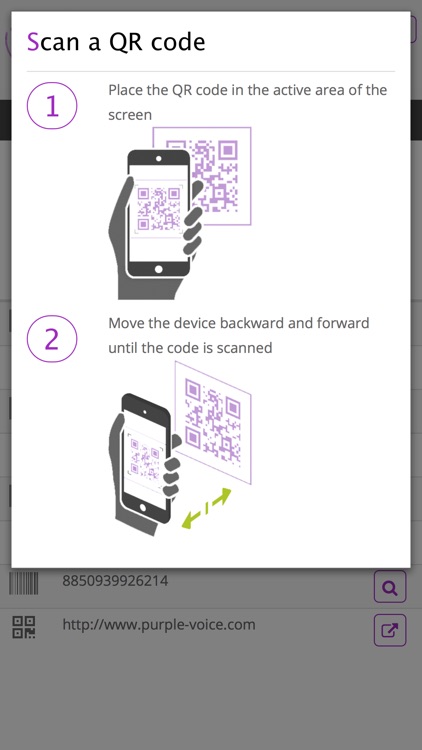 Scan a QR code

1

Place the QR code in the active area of the screen

2

Move the device backward and forward until the code is scanned

8850939926214

http://www.purple-voice.com