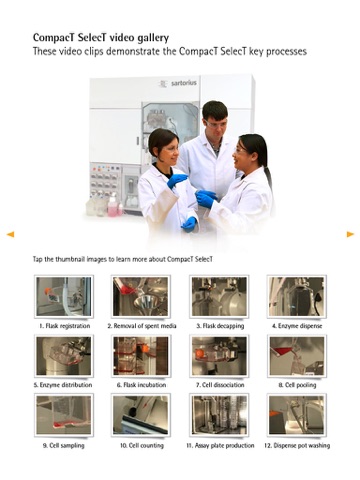 CompacT SelecT video gallery
These video clips demonstrate the CompacT SelecT key processes

sartorius

Tap the thumbnail images to learn more about CompacT SelecT

1. Flask registration
2. Removal of spent media
3. Flask decapping
4. Enzyme dispense
5. Enzyme distribution
6. Flask incubation
7. Cell dissociation
8. Cell pooling
9. Cell sampling
10. Cell counting
11. Assay plate production
12. Dispense pot washing