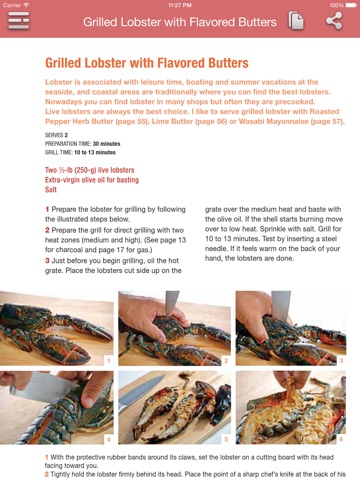 Carrier 11:27 PM 100%

Grilled Lobster with Flavored Butters

Grilled Lobster with Flavored Butters

Lobster is associated with leisure time, boating and summer vacations at the seaside, and coastal areas are traditionally where you can find the best lobsters. Nowadays you can find lobster in many shops but often they are precooked. Live lobsters are always the best choice. I like to serve grilled lobster with Roasted Pepper Herb Butter (page 55), Lime Butter (page 56) or Wasabi Mayonnaise (page 57).

SERVES 2
PREPARATION TIME: 30 minutes
GRILL TIME: 10 to 13 minutes

Two ½-lb (250-g) live lobsters
Extra-virgin olive oil for basting
Salt

1 Prepare the lobster for grilling by following the illustrated steps below.
2 Prepare the grill for direct grilling with two heat zones (medium and high). (See page 13 for charcoal and page 17 for gas.)
3 Just before you begin grilling, oil the hot grate. Place the lobsters cut side up on the grate over the medium heat and baste with the olive oil. If the shell starts burning move over to low heat. Sprinkle with salt. Grill for 10 to 13 minutes. Test by inserting a steel needle. If it feels warm on the back of your hand, the lobsters are done.

1 2 3
4 5 6

1 With the protective rubber bands around its claws, set the lobster on a cutting board with its head facing toward you.
2 Tightly hold the lobster firmly behind its head. Place the point of a sharp chef's knife at the back of his