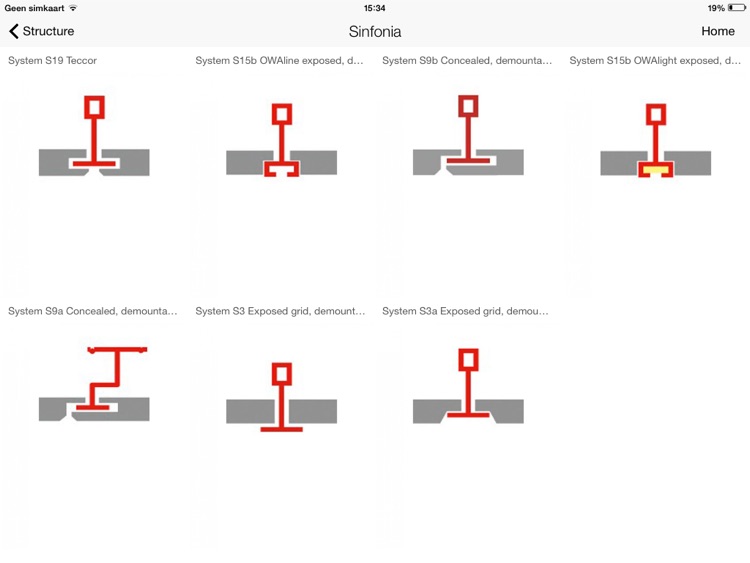 Geen simkaart 15:34 19%

Structure Sinfonia Home

System S19 Teccor

System S15b OWAline exposed, d...

System S9b Concealed, demounta...

System S15b OWAlight exposed, d...

System S9a Concealed, demounta...

System S3 Exposed grid, demount...

System S3a Exposed grid, demou...