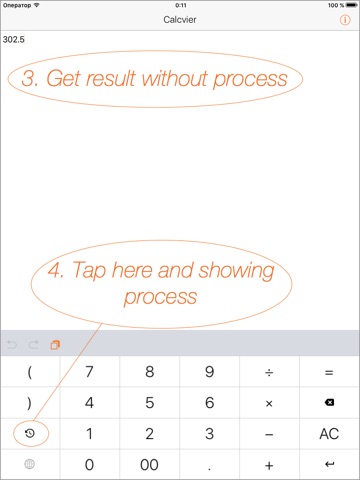 Оператор 0:11 100 %

Calcvier

302.5

3. Get result without process

4. Tap here and showing process

| ( | 7 | 8 | 9 | ÷ | = |
|---|---|---|---|---|---|
| ) | 4 | 5 | 6 | × | |
| | 1 | 2 | 3 | − | AC |
| | 0 | 00 | . | + | ↵ |