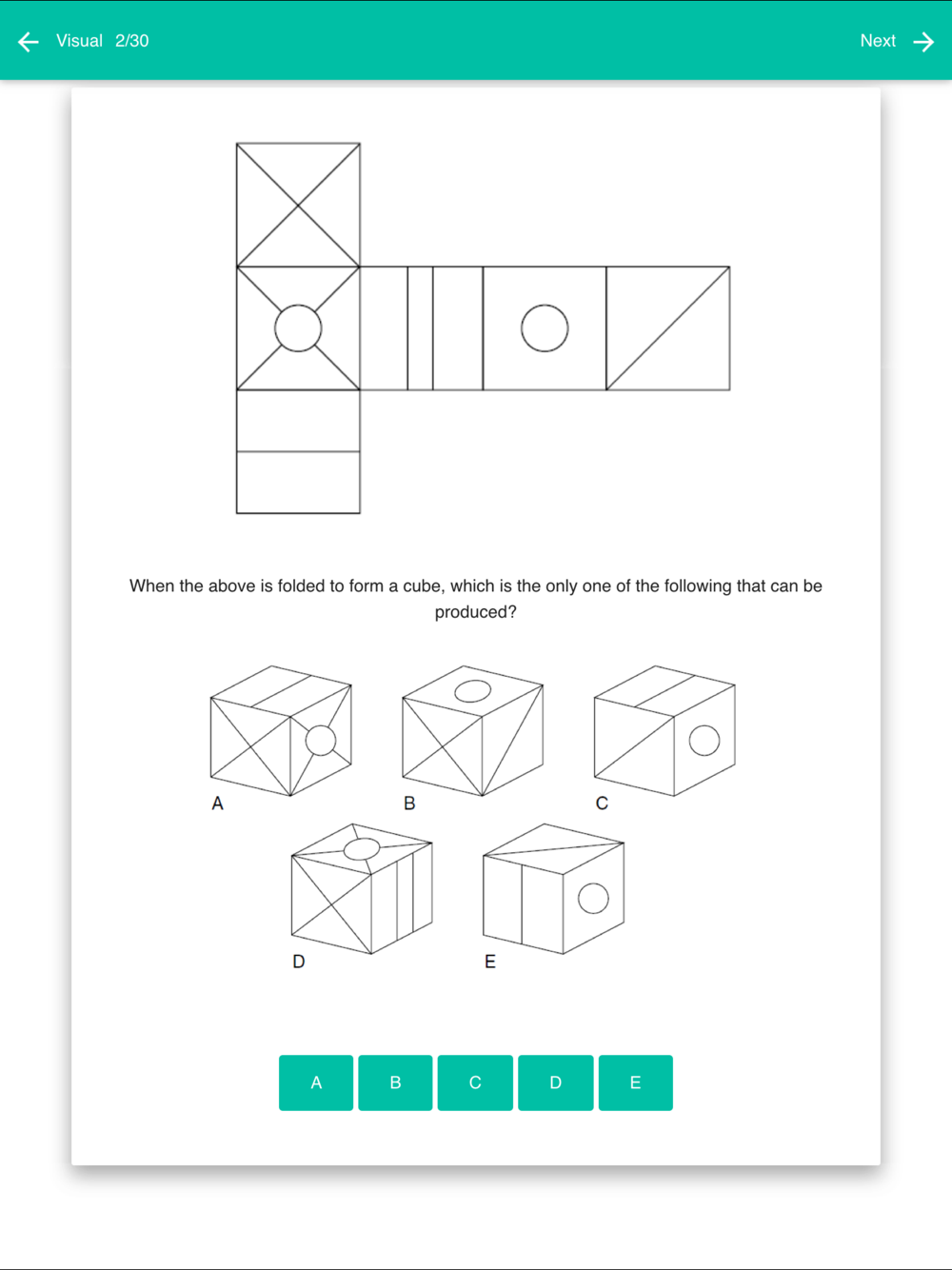 Visual 2/30

Next

When the above is folded to form a cube, which is the only one of the following that can be produced?

A

B

C

D

E

A B C D E