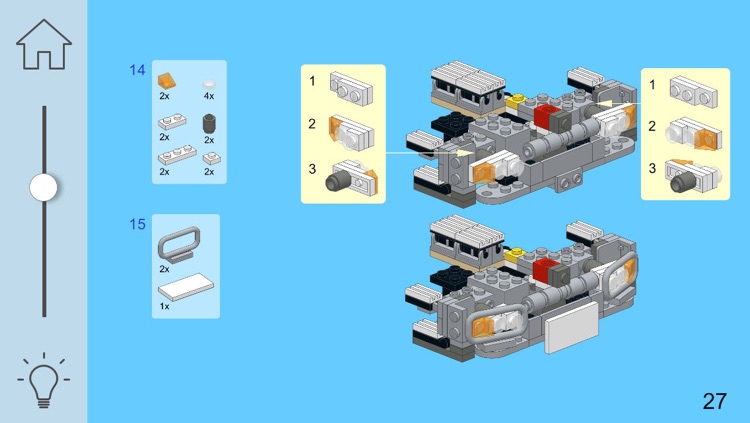 14
2x
4x
2x
2x
2x
2x

15
2x
1x

1
2
3

1
2
3

27