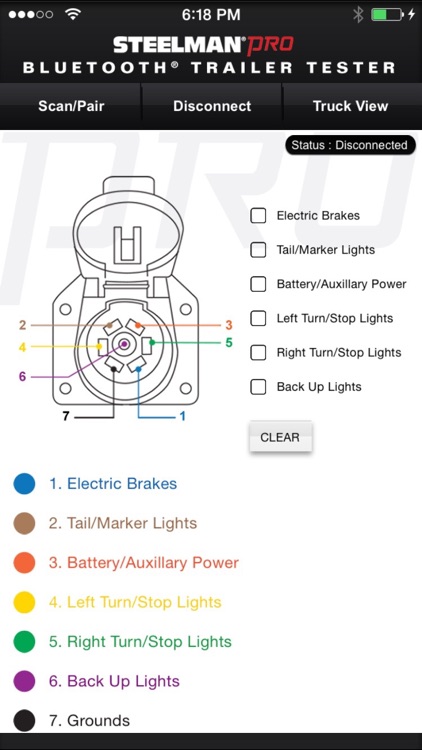 6:18 PM

STEELMAN PRO
BLUETOOTH® TRAILER TESTER

Scan/Pair
Disconnect
Truck View

Status : Disconnected

PRO

2
3
4
5
6
7
1

Electric Brakes
Tail/Marker Lights
Battery/Auxillary Power
Left Turn/Stop Lights
Right Turn/Stop Lights
Back Up Lights

CLEAR

1. Electric Brakes
2. Tail/Marker Lights
3. Battery/Auxillary Power
4. Left Turn/Stop Lights
5. Right Turn/Stop Lights
6. Back Up Lights
7. Grounds