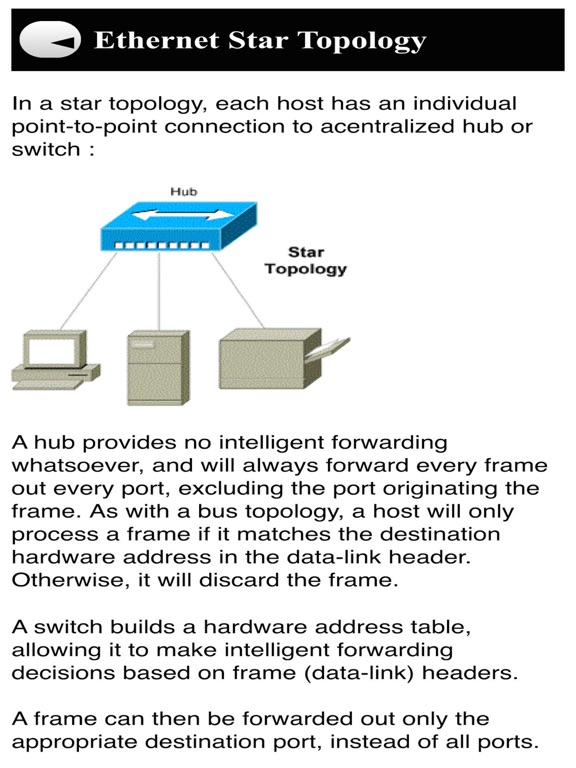 Ethernet Star Topology

In a star topology, each host has an individual point-to-point connection to acentralized hub or switch :

Hub

Star Topology

A hub provides no intelligent forwarding whatsoever, and will always forward every frame out every port, excluding the port originating the frame. As with a bus topology, a host will only process a frame if it matches the destination hardware address in the data-link header. Otherwise, it will discard the frame.

A switch builds a hardware address table, allowing it to make intelligent forwarding decisions based on frame (data-link) headers.

A frame can then be forwarded out only the appropriate destination port, instead of all ports.