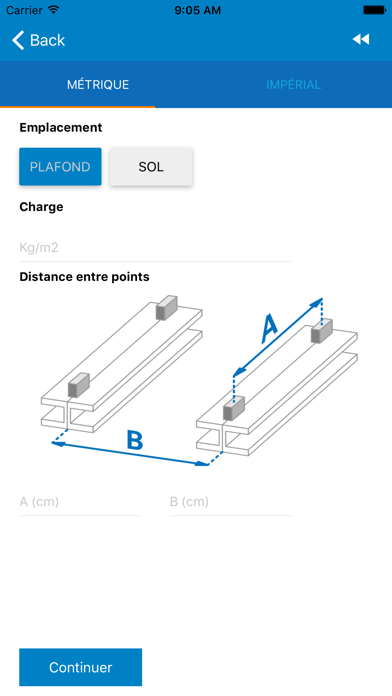 Carrier 9:05 AM

Back

MÉTRIQUE IMPÉRIAL

Emplacement

PLAFOND SOL

Charge

Kg/m2

Distance entre points

A

B

A (cm) B (cm)

Continuer