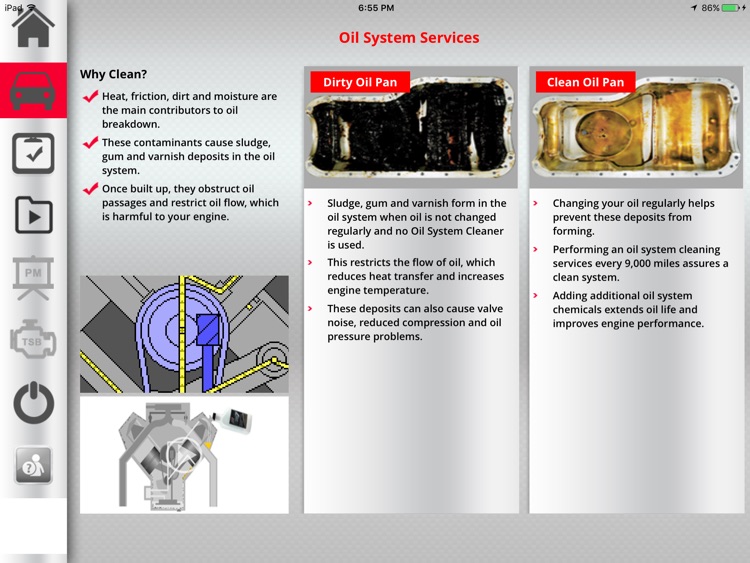 iPad

6:55 PM

86%

PM

TSB

Oil System Services

Why Clean?

Heat, friction, dirt and moisture are the main contributors to oil breakdown.

These contaminants cause sludge, gum and varnish deposits in the oil system.

Once built up, they obstruct oil passages and restrict oil flow, which is harmful to your engine.

Dirty Oil Pan

› Sludge, gum and varnish form in the oil system when oil is not changed regularly and no Oil System Cleaner is used.

› This restricts the flow of oil, which reduces heat transfer and increases engine temperature.

› These deposits can also cause valve noise, reduced compression and oil pressure problems.

Clean Oil Pan

› Changing your oil regularly helps prevent these deposits from forming.

› Performing an oil system cleaning services every 9,000 miles assures a clean system.

› Adding additional oil system chemicals extends oil life and improves engine performance.