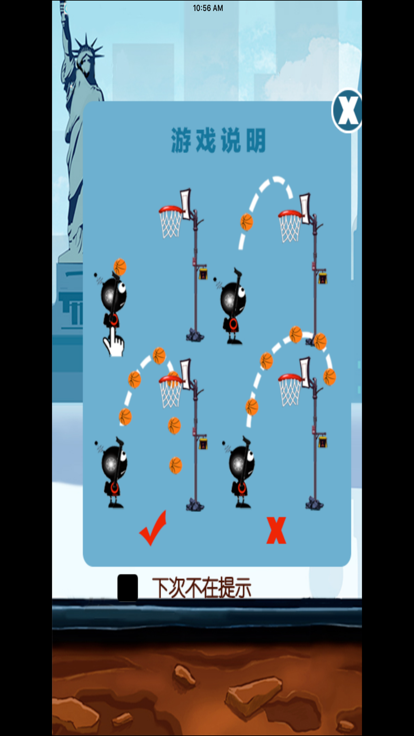 10:56 AM

X

游戏说明

X

下次不在提示