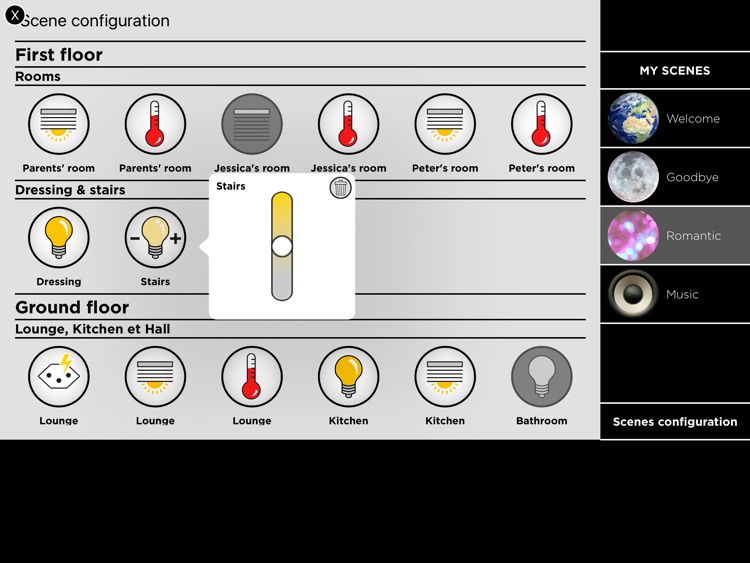 X Scene configuration

First floor

Rooms

Parents' room
Parents' room
Jessica's room
Jessica's room
Peter's room
Peter's room

Dressing & stairs

Dressing
Stairs

Stairs

Ground floor

Lounge, Kitchen et Hall

Lounge
Lounge
Lounge
Kitchen
Kitchen
Bathroom

MY SCENES

Welcome
Goodbye
Romantic
Music

Scenes configuration