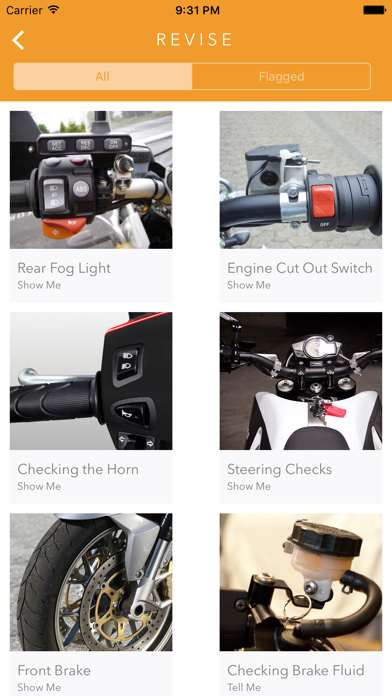 Carrier 9:31 PM

REVISE

All Flagged

SET ACC RES DEC ON OFF

ABS

Rear Fog Light
Show Me

OFF

Engine Cut Out Switch
Show Me

Checking the Horn
Show Me

Steering Checks
Show Me

Front Brake
Show Me

Checking Brake Fluid
Tell Me