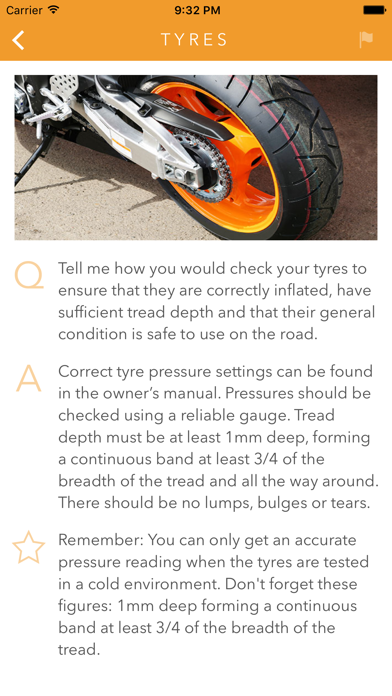 Carrier 9:32 PM

TYRES

Q Tell me how you would check your tyres to ensure that they are correctly inflated, have sufficient tread depth and that their general condition is safe to use on the road.

A Correct tyre pressure settings can be found in the owner's manual. Pressures should be checked using a reliable gauge. Tread depth must be at least 1mm deep, forming a continuous band at least 3/4 of the breadth of the tread and all the way around. There should be no lumps, bulges or tears.

Remember: You can only get an accurate pressure reading when the tyres are tested in a cold environment. Don't forget these figures: 1mm deep forming a continuous band at least 3/4 of the breadth of the tread.