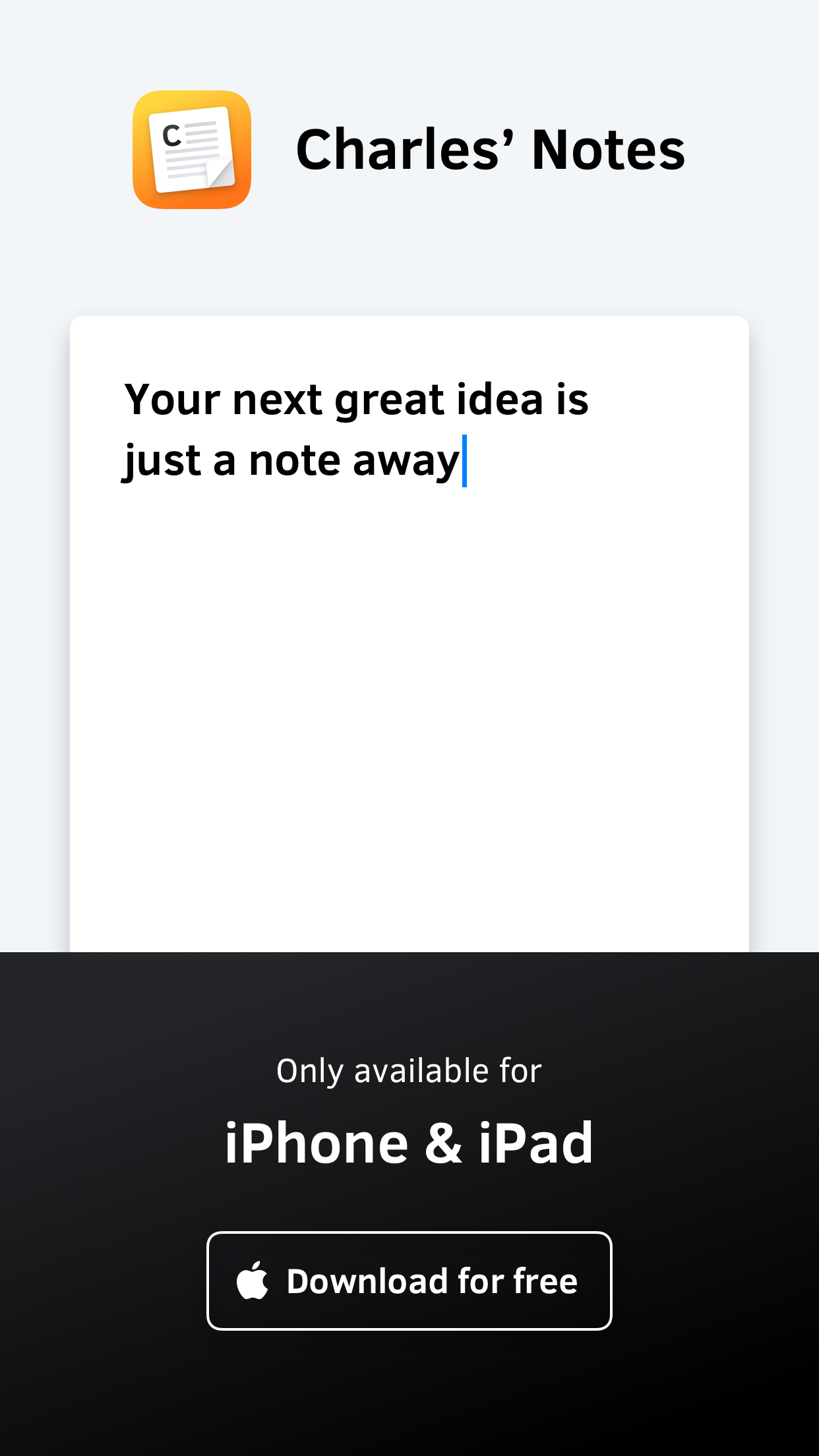 Charles' Notes

Your next great idea is just a note away

Only available for

iPhone & iPad

Download for free