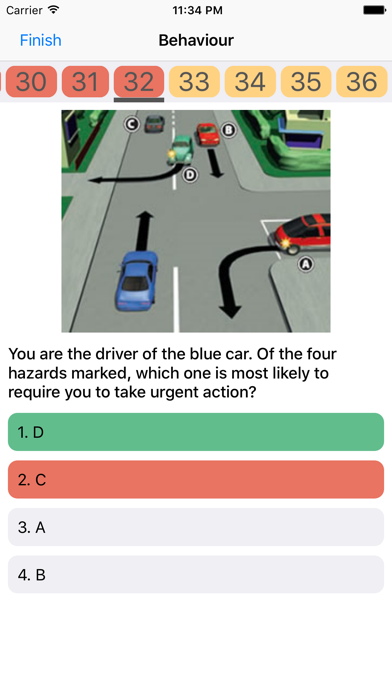 Carrier 11:34 PM

Finish Behaviour

30 31 32 33 34 35 36

C B D A

You are the driver of the blue car. Of the four hazards marked, which one is most likely to require you to take urgent action?

1. D

2. C

3. A

4. B