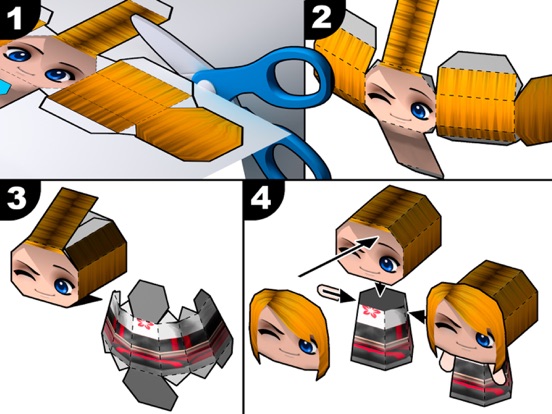 1
2
3
4