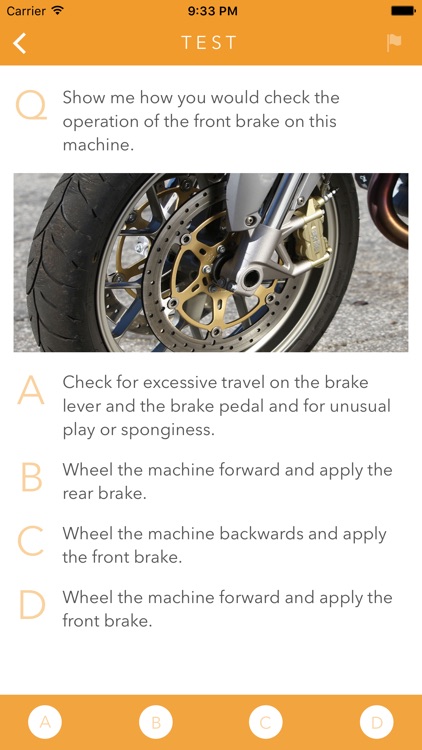 Carrier 9:33 PM

TEST

Q Show me how you would check the operation of the front brake on this machine.

A Check for excessive travel on the brake lever and the brake pedal and for unusual play or sponginess.

B Wheel the machine forward and apply the rear brake.

C Wheel the machine backwards and apply the front brake.

D Wheel the machine forward and apply the front brake.

A B C D