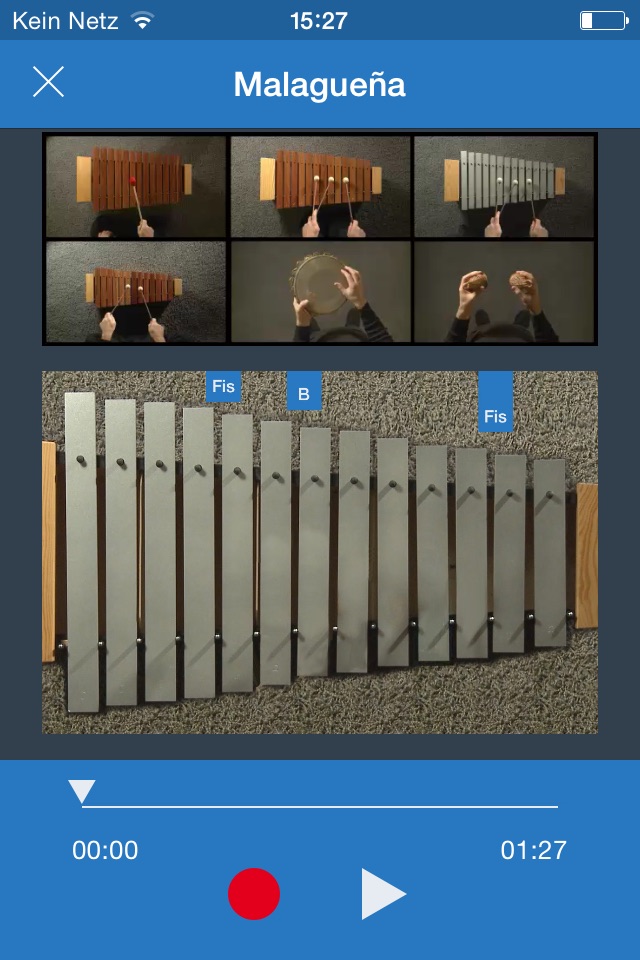 Kein Netz 15:27

Malagueña

Fis B Fis

00:00 01:27