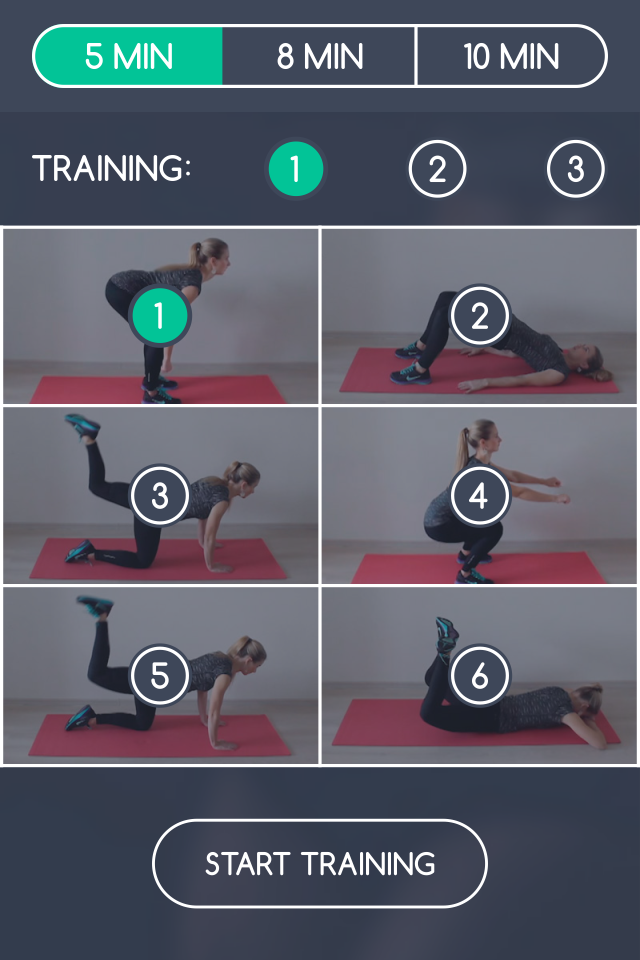 5 MIN
8 MIN
10 MIN

TRAINING:
1
2
3

1
2
3
4
5
6

START TRAINING