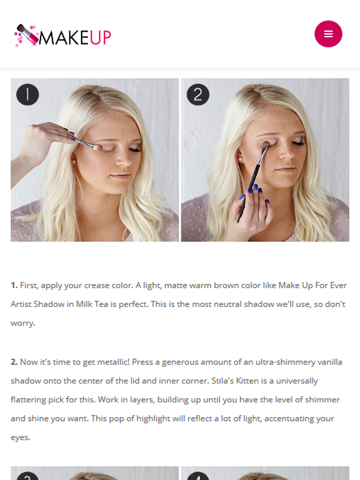 MAKEUP

1

2

**1.** First, apply your crease color. A light, matte warm brown color like Make Up For Ever Artist Shadow in Milk Tea is perfect. This is the most neutral shadow we'll use, so don't worry.

**2.** Now it's time to get metallic! Press a generous amount of an ultra-shimmery vanilla shadow onto the center of the lid and inner corner. Stila's Kitten is a universally flattering pick for this. Work in layers, building up until you have the level of shimmer and shine you want. This pop of highlight will reflect a lot of light, accentuating your eyes.