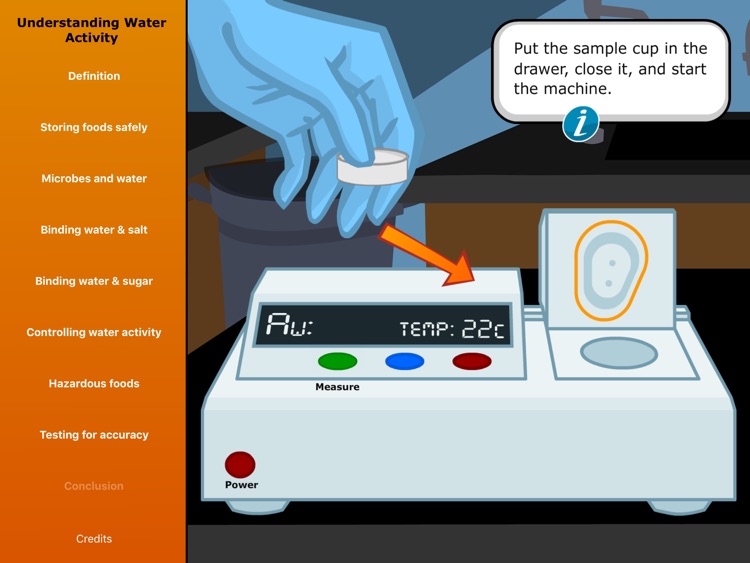 Understanding Water Activity

Definition

Storing foods safely

Microbes and water

Binding water & salt

Binding water & sugar

Controlling water activity

Hazardous foods

Testing for accuracy

Conclusion

Credits

Put the sample cup in the drawer, close it, and start the machine.

i

Aw:

TEMP: 22c

Measure

Power