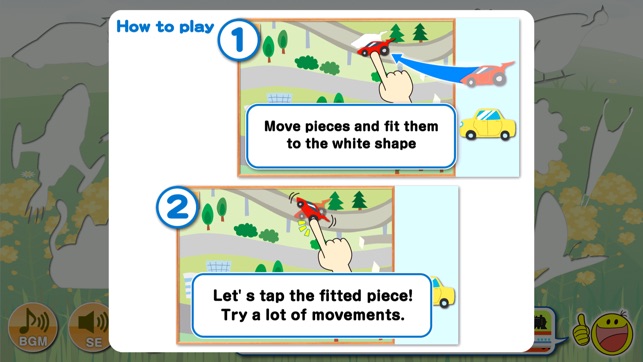 How to play
1
Move pieces and fit them to the white shape
2
Let' s tap the fitted piece! Try a lot of movements.
BGM
SE