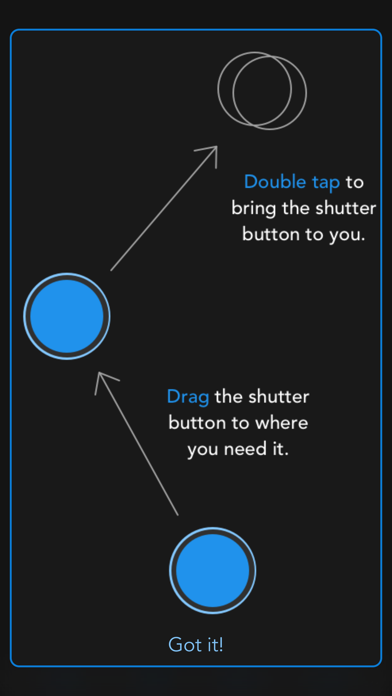 Double tap to bring the shutter button to you.

Drag the shutter button to where you need it.

Got it!