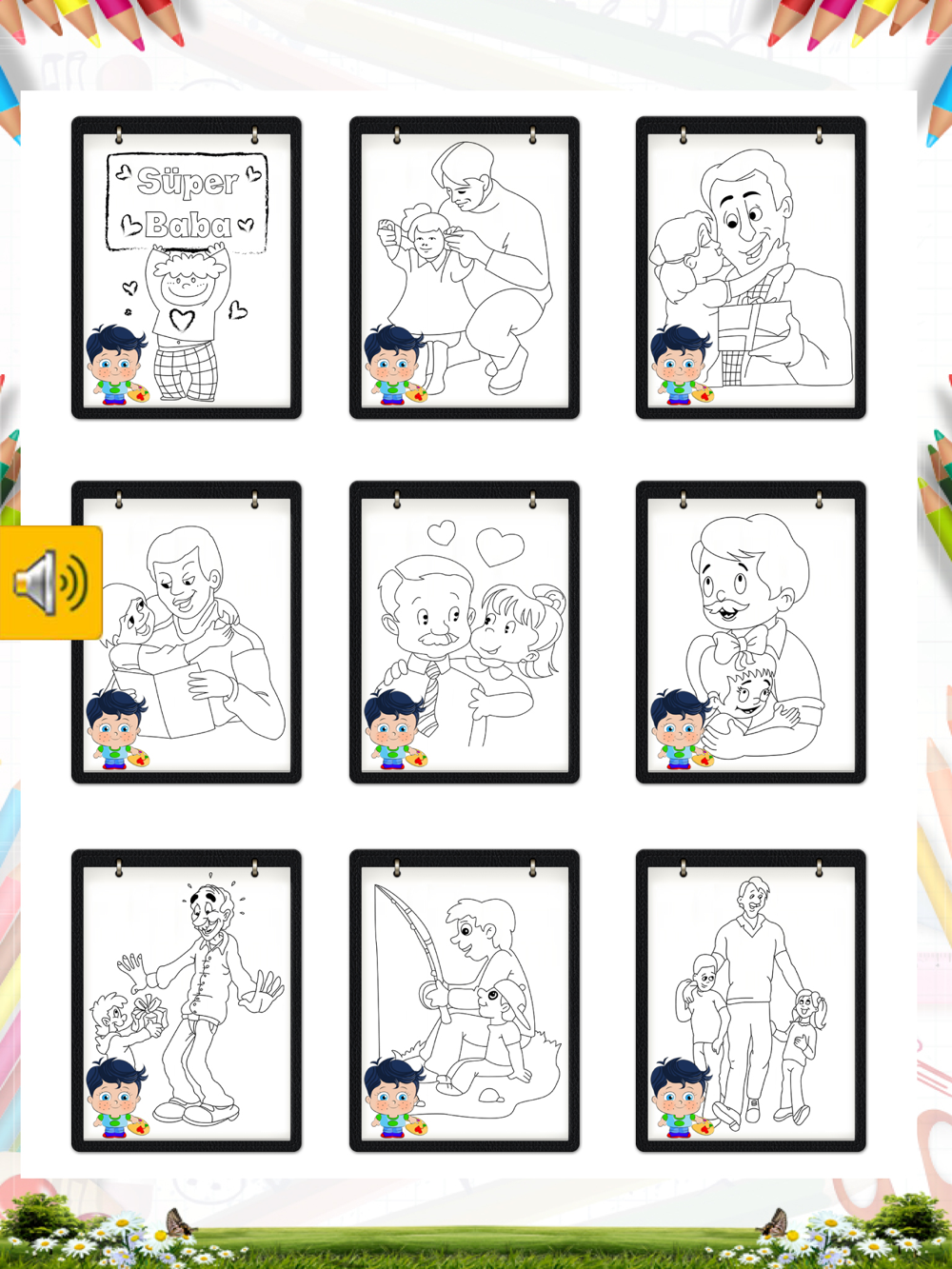 Süper Baba