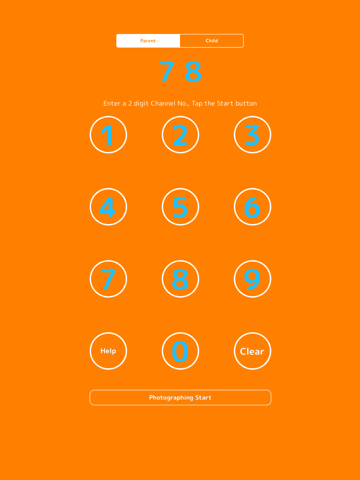 Parent Child

7 8

Enter a 2 digit Channel No., Tap the Start button

1 2 3

4 5 6

7 8 9

Help 0 Clear

Photographing Start