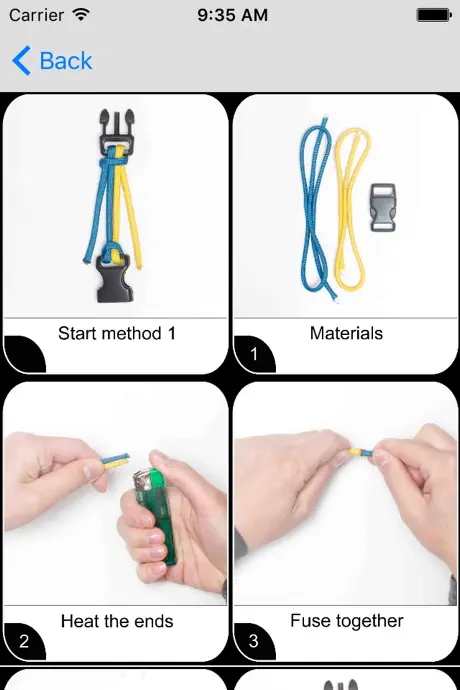 Carrier 9:35 AM

Back

Start method 1

Materials
1

Heat the ends
2

Fuse together
3