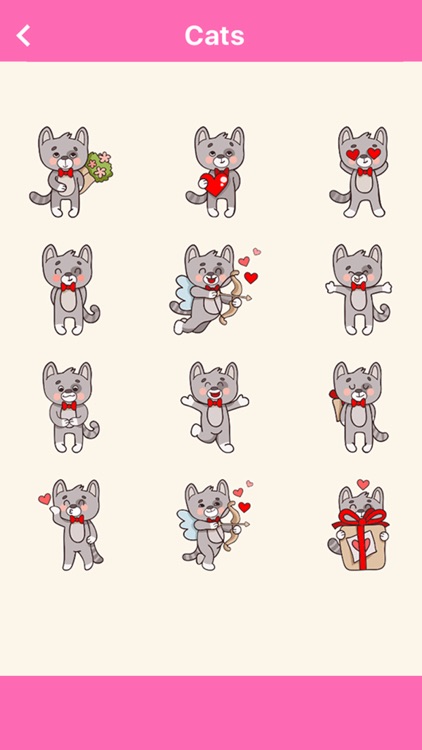 Cats