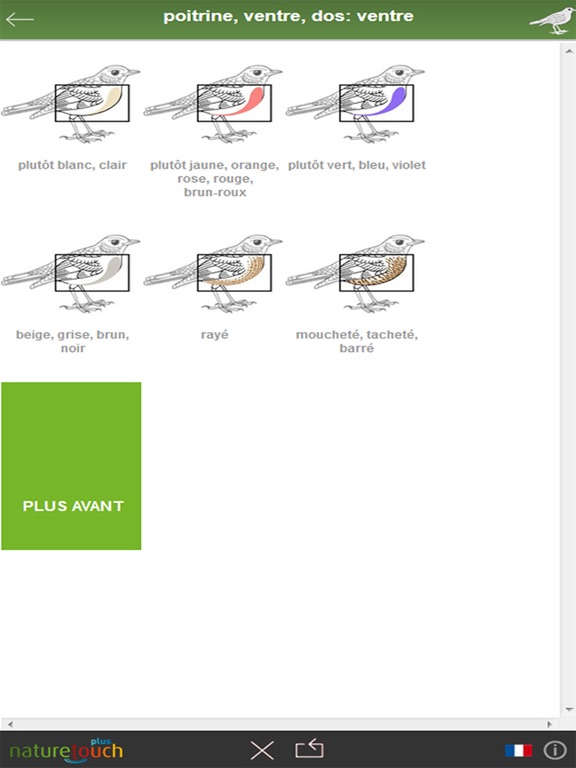 poitrine, ventre, dos: ventre

plutôt blanc, clair

plutôt jaune, orange, rose, rouge, brun-roux

plutôt vert, bleu, violet

beige, grise, brun, noir

rayé

moucheté, tacheté, barré

PLUS AVANT

naturetouch plus