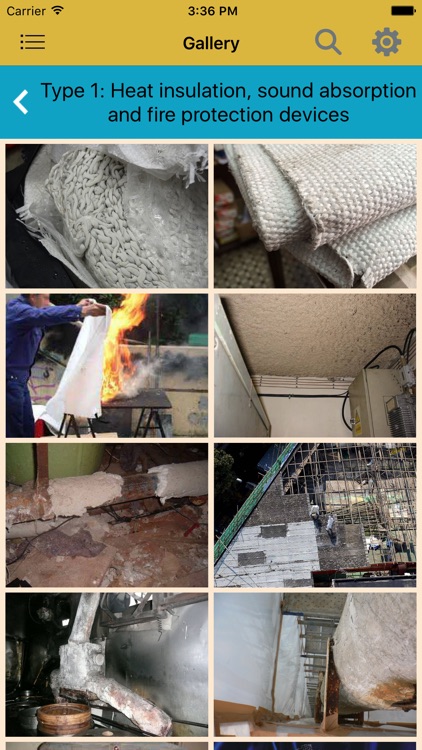 Carrier 3:36 PM

Gallery

Type 1: Heat insulation, sound absorption and fire protection devices