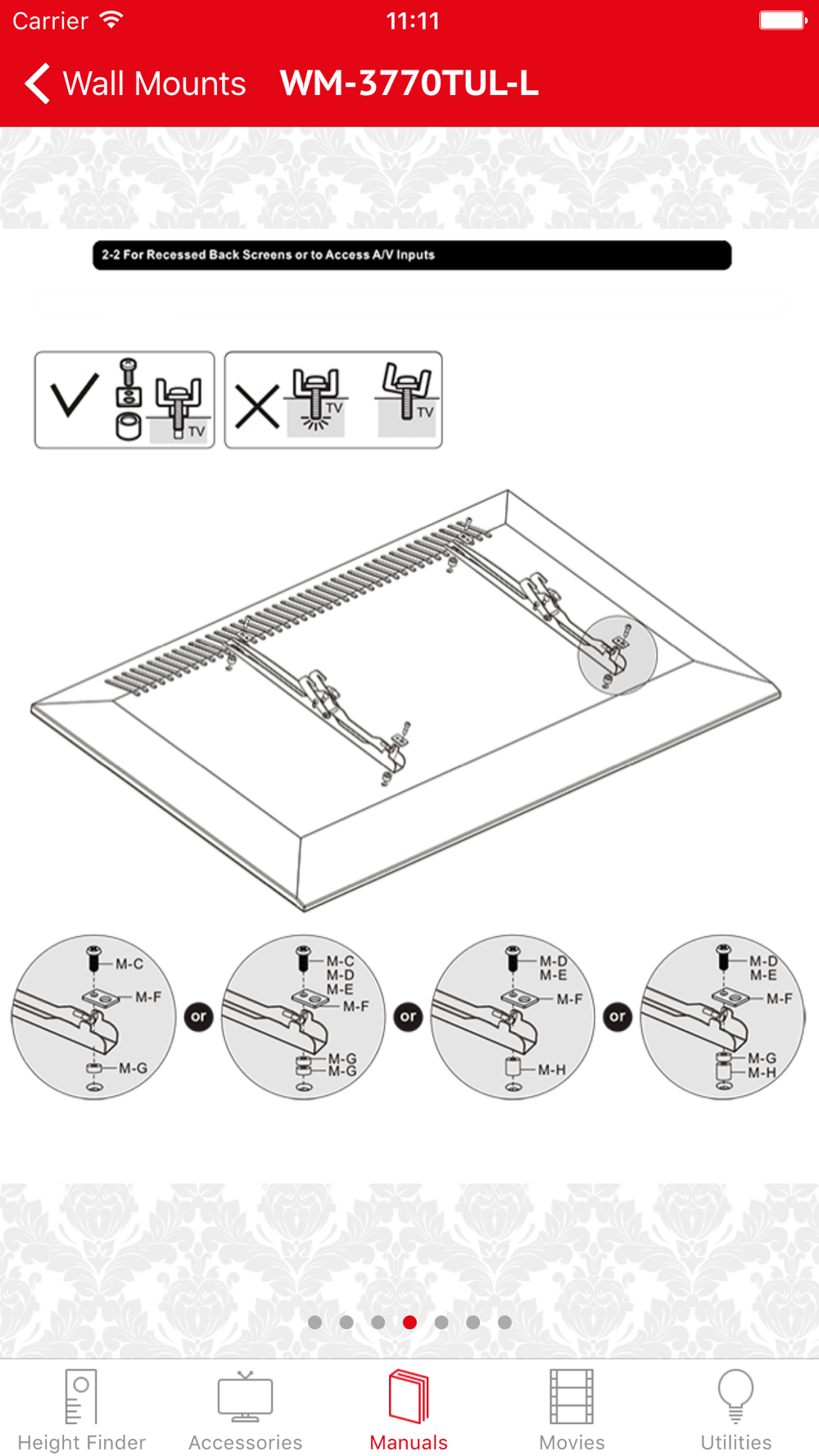 Carrier 11:11

Wall Mounts WM-3770TUL-L

2-2 For Recessed Back Screens or to Access A/V Inputs

TV

TV TV

M-C
M-F
M-G

or

M-C
M-D
M-E
M-F
M-G
M-G

or

M-D
M-E
M-F
M-H

or

M-D
M-E
M-F
M-G
M-H

Height Finder Accessories Manuals Movies Utilities