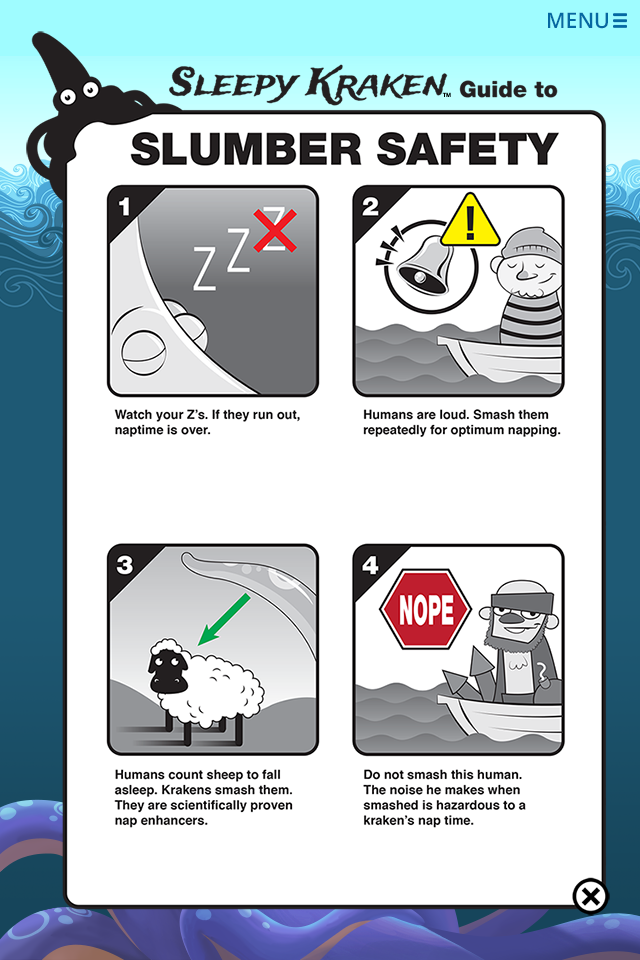 MENU

SLEEPY KRAKEN™ Guide to

SLUMBER SAFETY

1

Z Z Z

Watch your Z's. If they run out, naptime is over.

2

!

Humans are loud. Smash them repeatedly for optimum napping.

3

Humans count sheep to fall asleep. Krakens smash them. They are scientifically proven nap enhancers.

4

NOPE

Do not smash this human. The noise he makes when smashed is hazardous to a kraken's nap time.