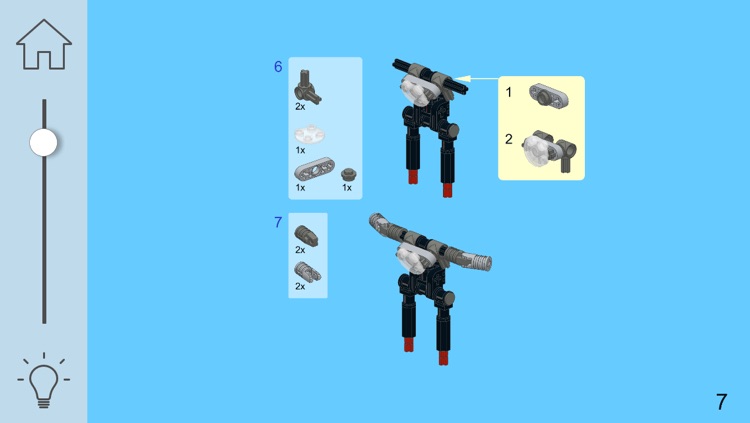 6
2x
1x
1x
1x
1
2
7
2x
2x
7